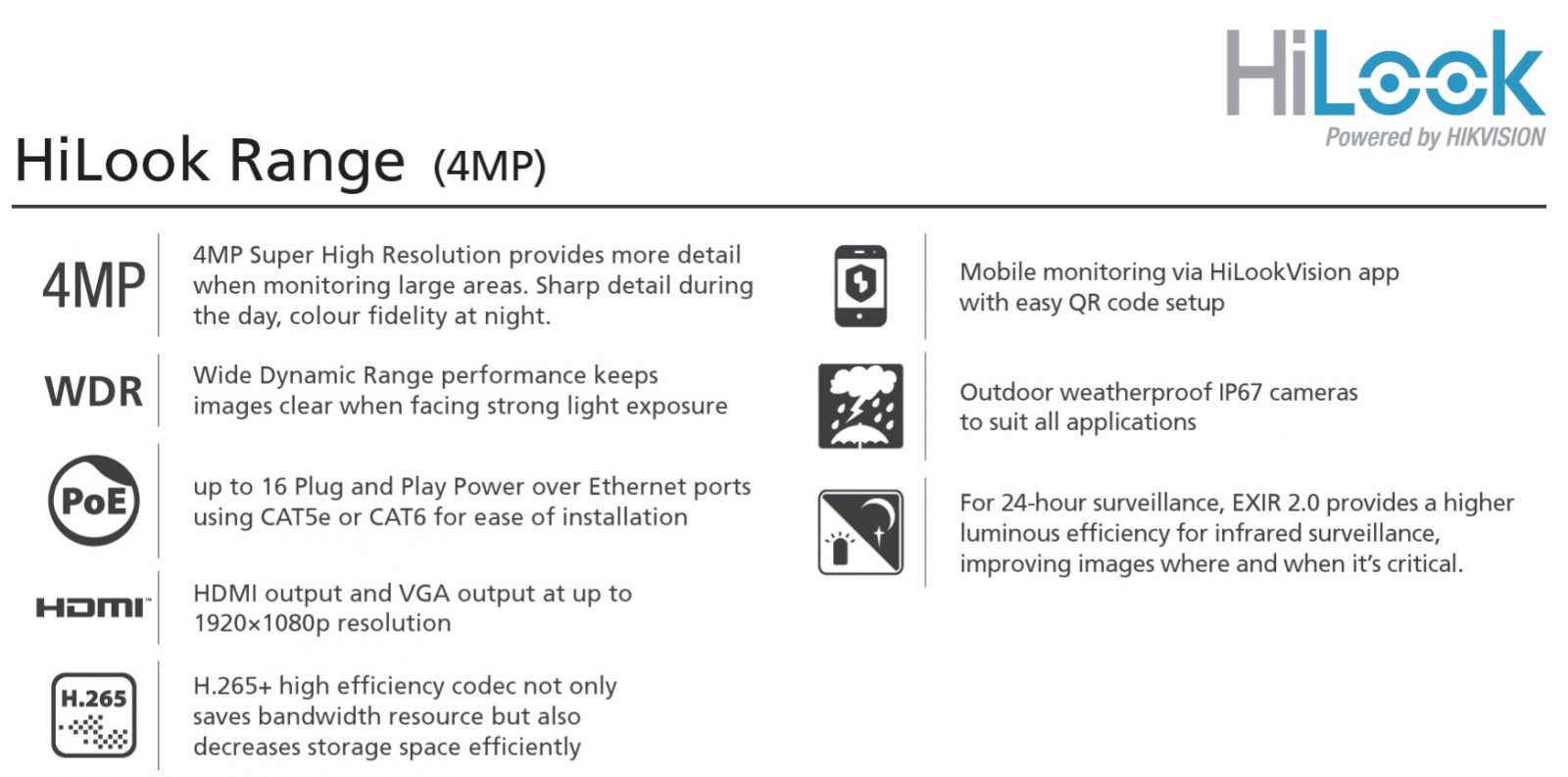 HiLook
Powered by HIKVISION

HiLook Range (4MP)

4MP
4MP Super High Resolution provides more detail when monitoring large areas. Sharp detail during the day, colour fidelity at night.

WDR
Wide Dynamic Range performance keeps images clear when facing strong light exposure

PoE
up to 16 Plug and Play Power over Ethernet ports using CAT5e or CAT6 for ease of installation

HDMI
HDMI output and VGA output at up to 1920×1080p resolution

H.265
H.265+ high efficiency codec not only saves bandwidth resource but also decreases storage space efficiently

Mobile monitoring via HiLookVision app with easy QR code setup

Outdoor weatherproof IP67 cameras to suit all applications

For 24-hour surveillance, EXIR 2.0 provides a higher luminous efficiency for infrared surveillance, improving images where and when it's critical.