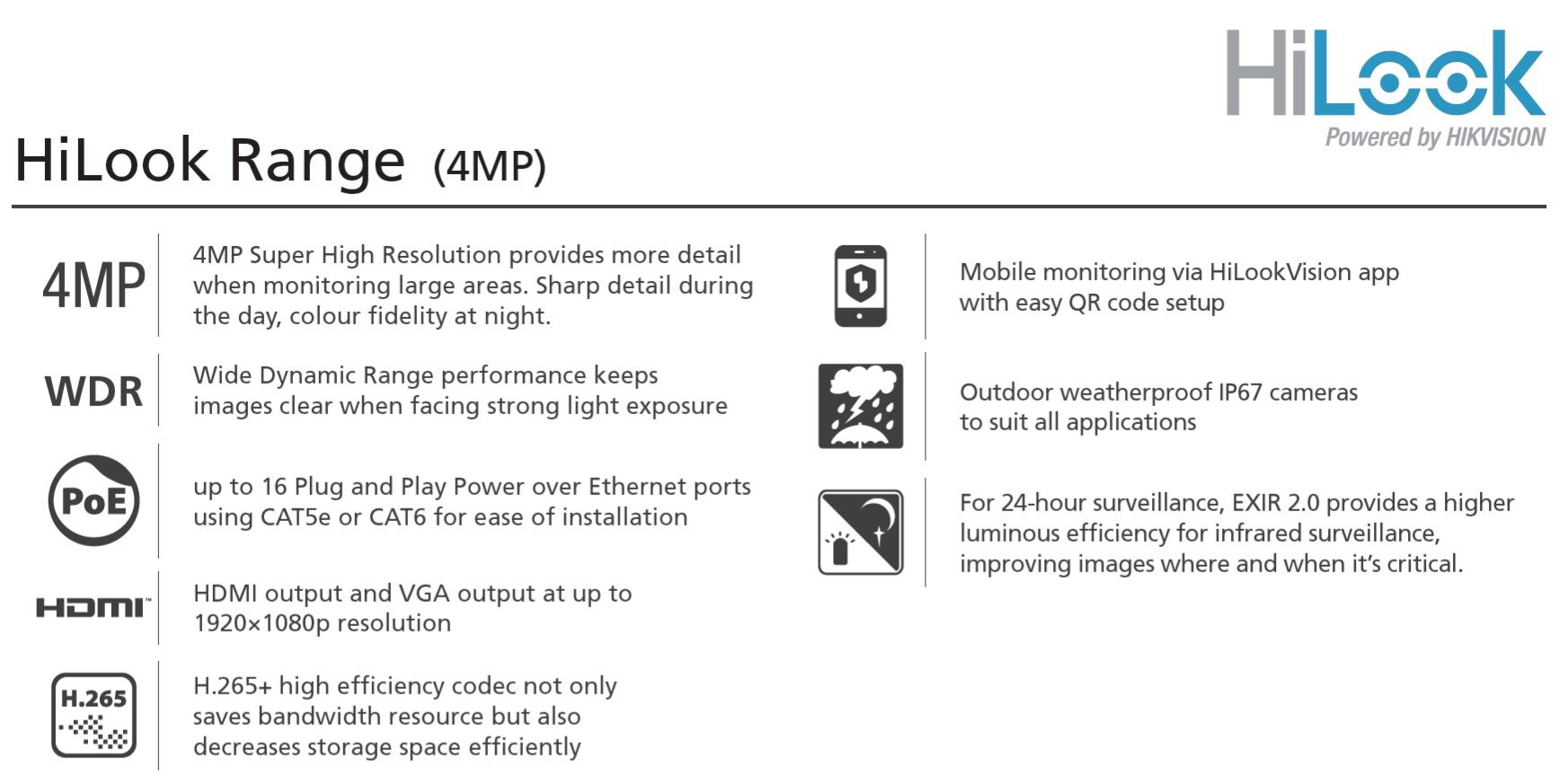 HiLook
Powered by HIKVISION

HiLook Range (4MP)

4MP

4MP Super High Resolution provides more detail when monitoring large areas. Sharp detail during the day, colour fidelity at night.

WDR

Wide Dynamic Range performance keeps images clear when facing strong light exposure

PoE

up to 16 Plug and Play Power over Ethernet ports using CAT5e or CAT6 for ease of installation

HDMI™

HDMI output and VGA output at up to 1920×1080p resolution

H.265

H.265+ high efficiency codec not only saves bandwidth resource but also decreases storage space efficiently

Mobile monitoring via HiLookVision app with easy QR code setup

Outdoor weatherproof IP67 cameras to suit all applications

For 24-hour surveillance, EXIR 2.0 provides a higher luminous efficiency for infrared surveillance, improving images where and when it's critical.